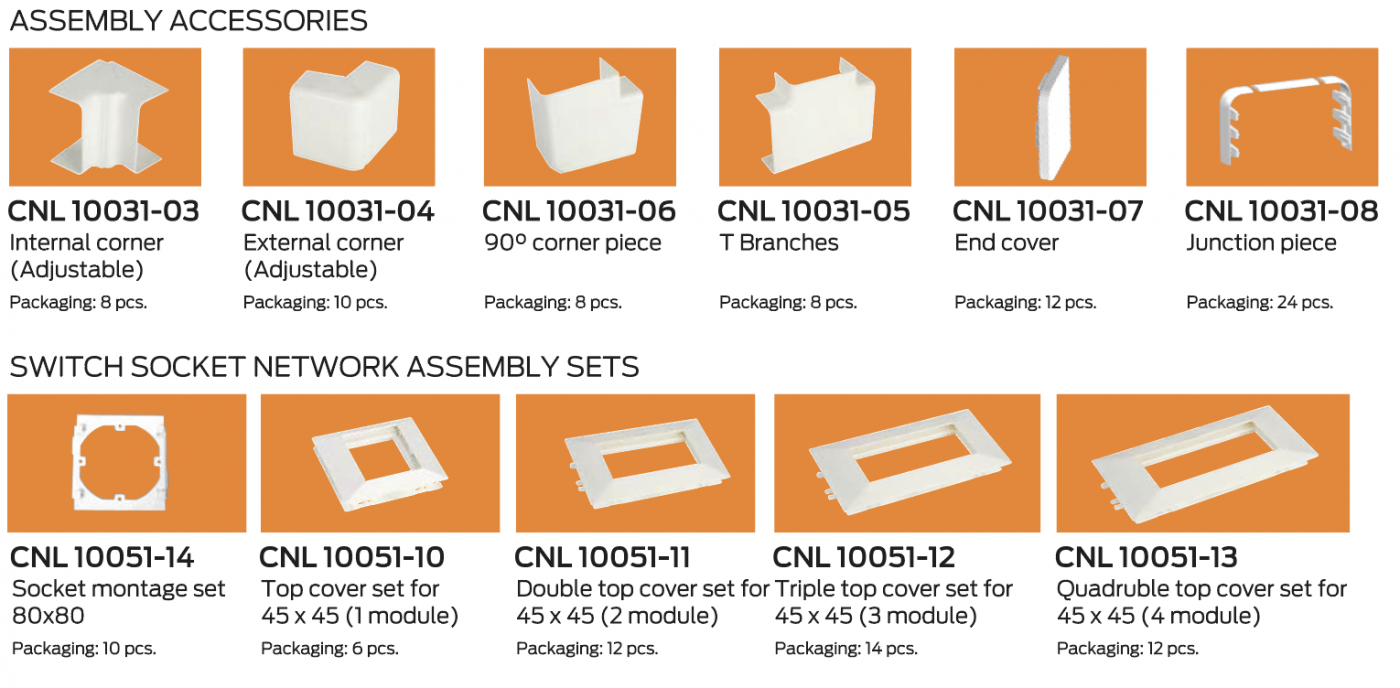 ASSEMBLY ACCESSORIES

CNL 10031-03
Internal corner (Adjustable)
Packaging: 8 pcs.

CNL 10031-04
External corner (Adjustable)
Packaging: 10 pcs.

CNL 10031-06
90º corner piece
Packaging: 8 pcs.

CNL 10031-05
T Branches
Packaging: 8 pcs.

CNL 10031-07
End cover
Packaging: 12 pcs.

CNL 10031-08
Junction piece
Packaging: 24 pcs.

SWITCH SOCKET NETWORK ASSEMBLY SETS

CNL 10051-14
Socket montage set 80x80
Packaging: 10 pcs.

CNL 10051-10
Top cover set for 45 x 45 (1 module)
Packaging: 6 pcs.

CNL 10051-11
Double top cover set for 45 x 45 (2 module)
Packaging: 12 pcs.

CNL 10051-12
Triple top cover set for 45 x 45 (3 module)
Packaging: 14 pcs.

CNL 10051-13
Quadruble top cover set for 45 x 45 (4 module)
Packaging: 12 pcs.